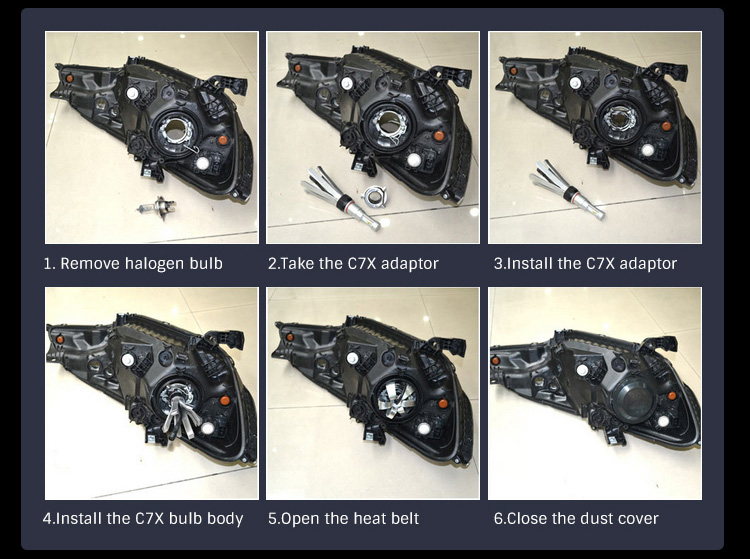 1. Remove halogen bulb

2.Take the C7X adaptor

3.Install the C7X adaptor

4.Install the C7X bulb body

5.Open the heat belt

6.Close the dust cover