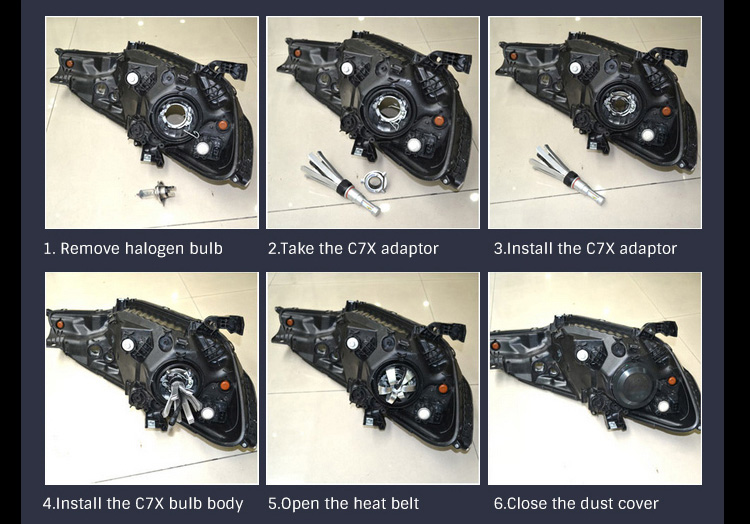 1. Remove halogen bulb

2.Take the C7X adaptor

3.Install the C7X adaptor

4.Install the C7X bulb body

5.Open the heat belt

6.Close the dust cover