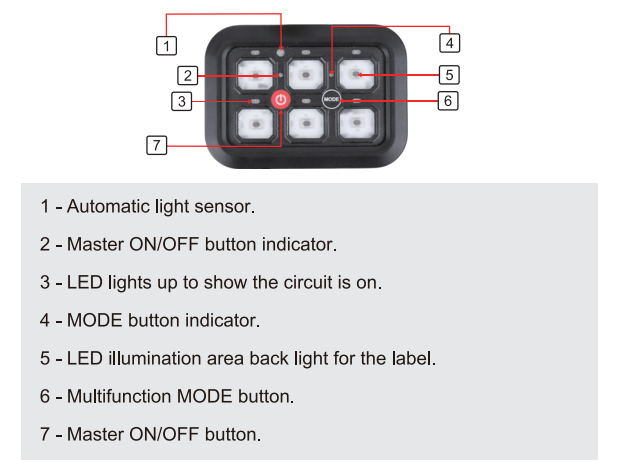 1

4

2

5

3

MODE

6

7

1 - Automatic light sensor.

2 - Master ON/OFF button indicator.

3 - LED lights up to show the circuit is on.

4 - MODE button indicator.

5 - LED illumination area back light for the label.

6 - Multifunction MODE button.

7 - Master ON/OFF button.