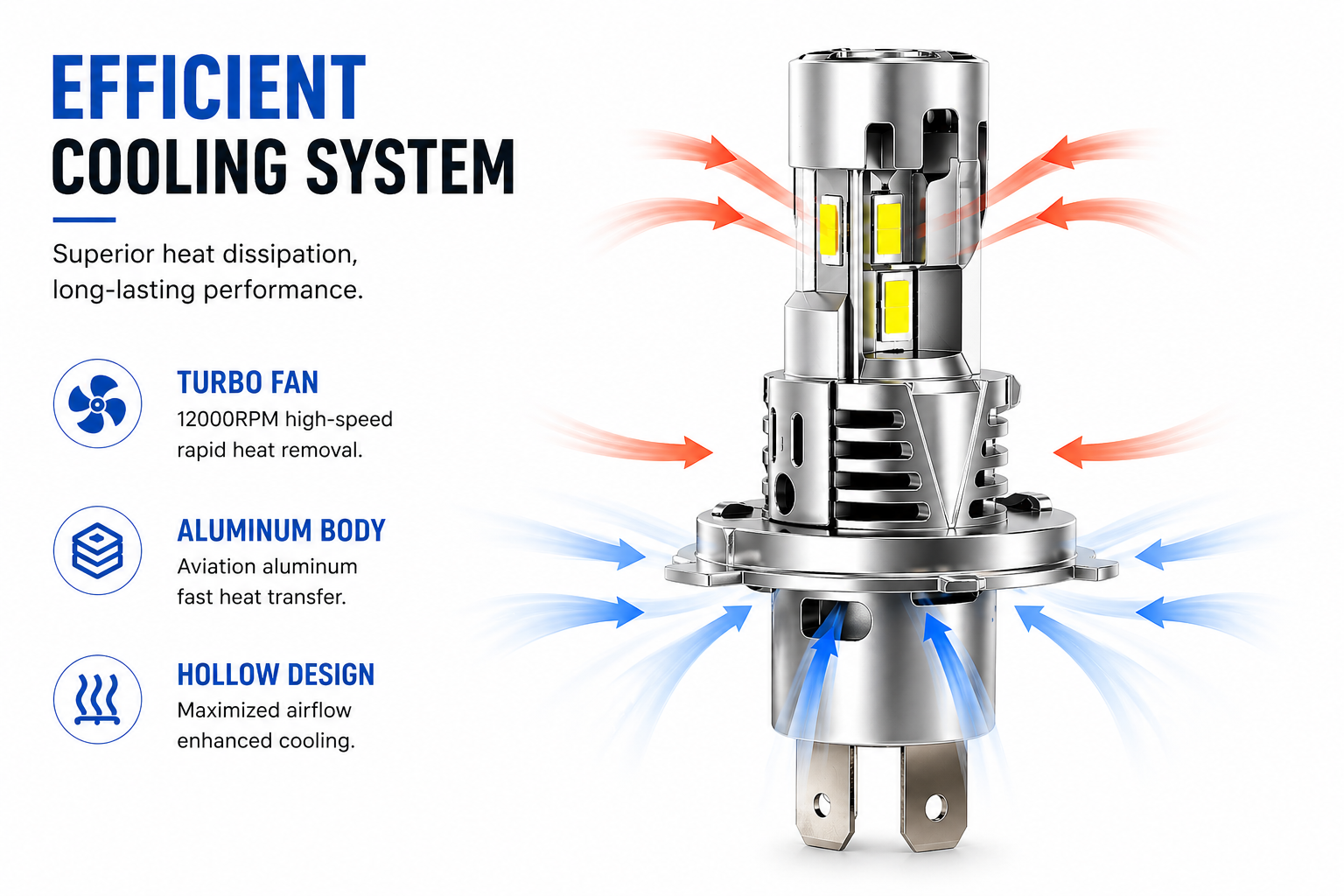 EFFICIENT
COOLING SYSTEM

Superior heat dissipation, long-lasting performance.

TURBO FAN
12000RPM high-speed rapid heat removal.

ALUMINUM BODY
Aviation aluminum fast heat transfer.

HOLLOW DESIGN
Maximized airflow enhanced cooling.